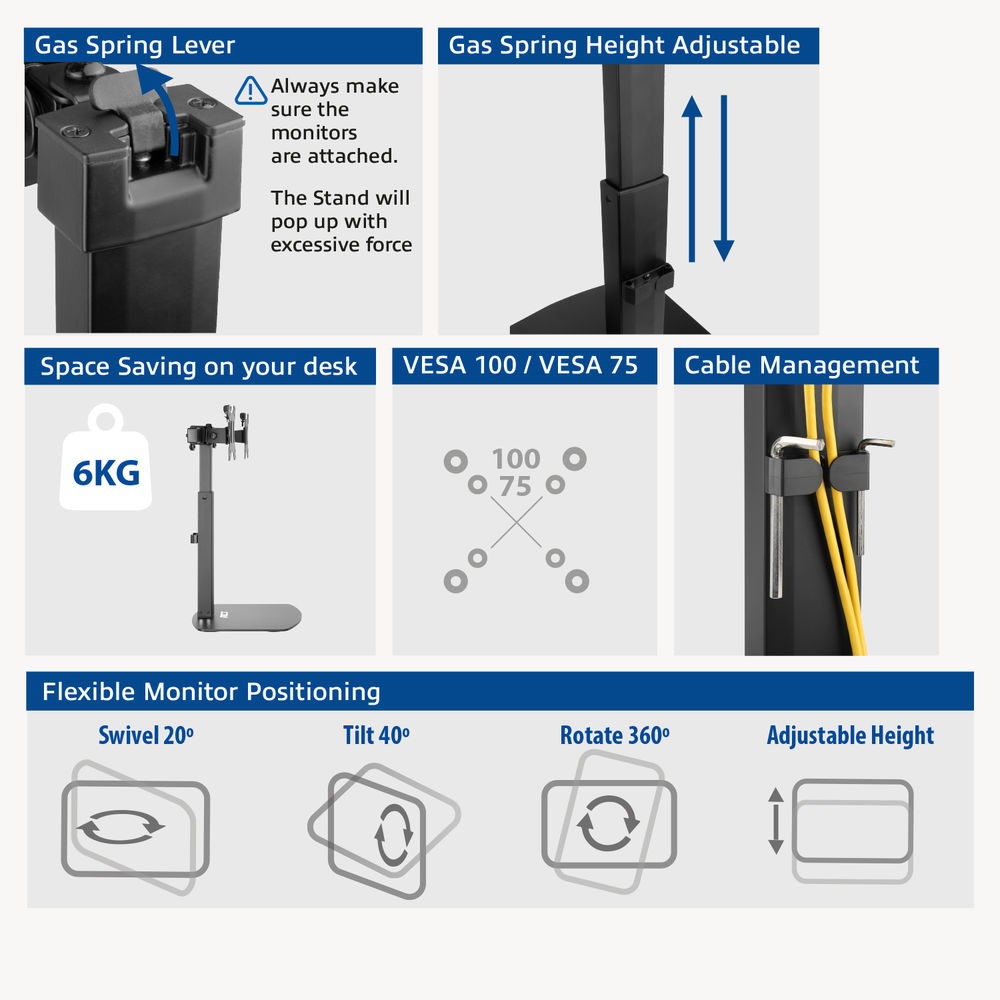 Gas Spring Lever

Always make sure the monitors are attached.

The Stand will pop up with excessive force

Gas Spring Height Adjustable

Space Saving on your desk

6KG

VESA 100 / VESA 75

100
75

Cable Management

Flexible Monitor Positioning

Swivel 20º

Tilt 40º

Rotate 360º

Adjustable Height