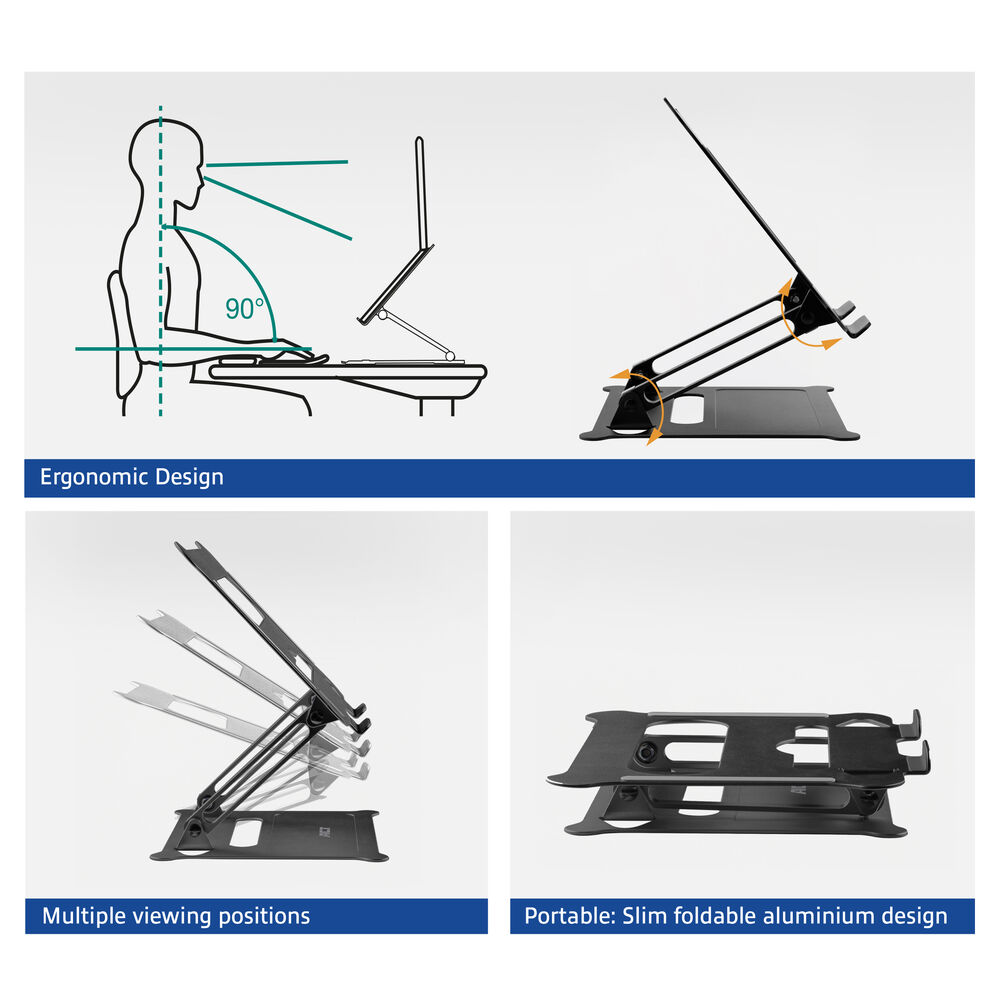 90°

Ergonomic Design

Multiple viewing positions

Portable: Slim foldable aluminium design